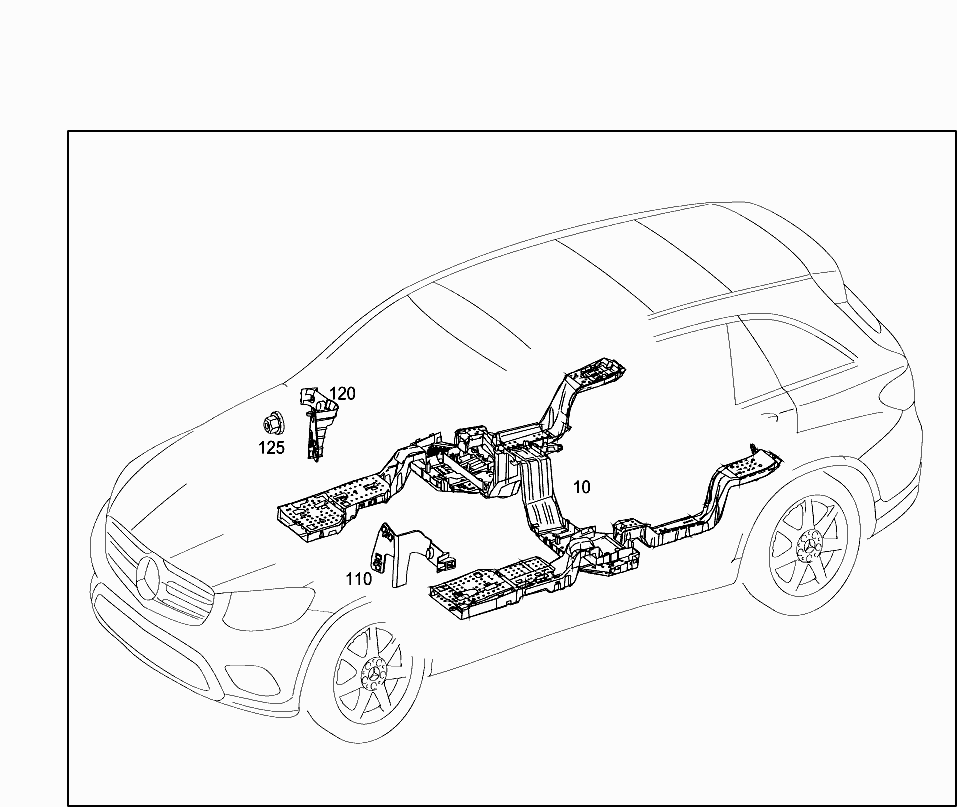 120
125
10
110