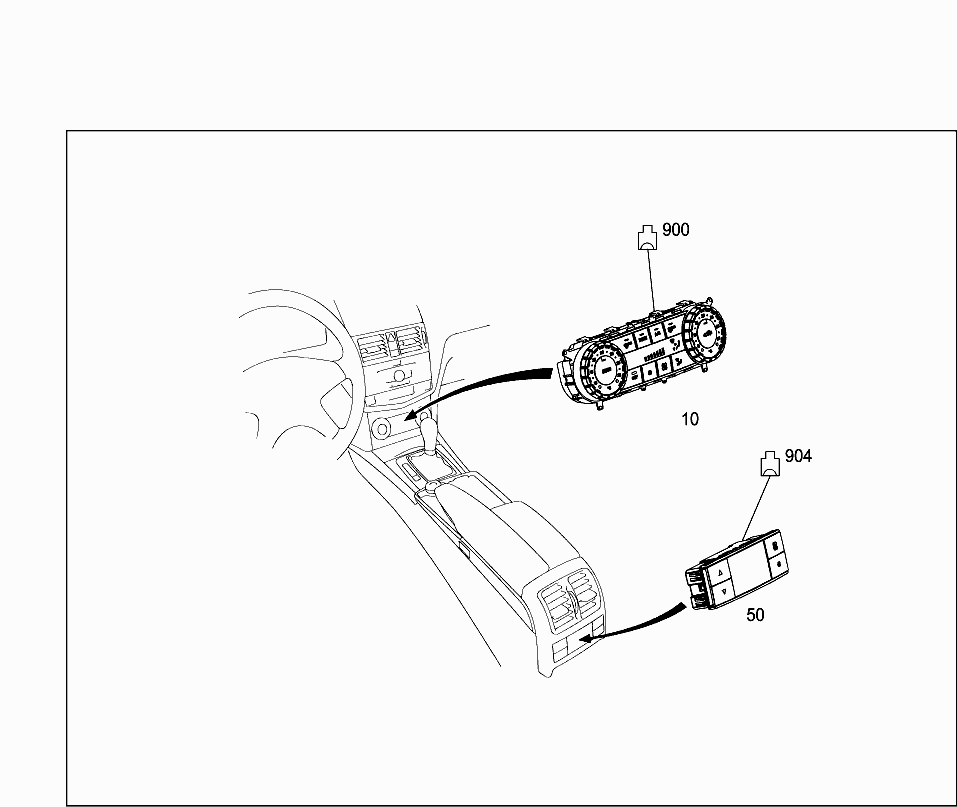 900

10

904

50