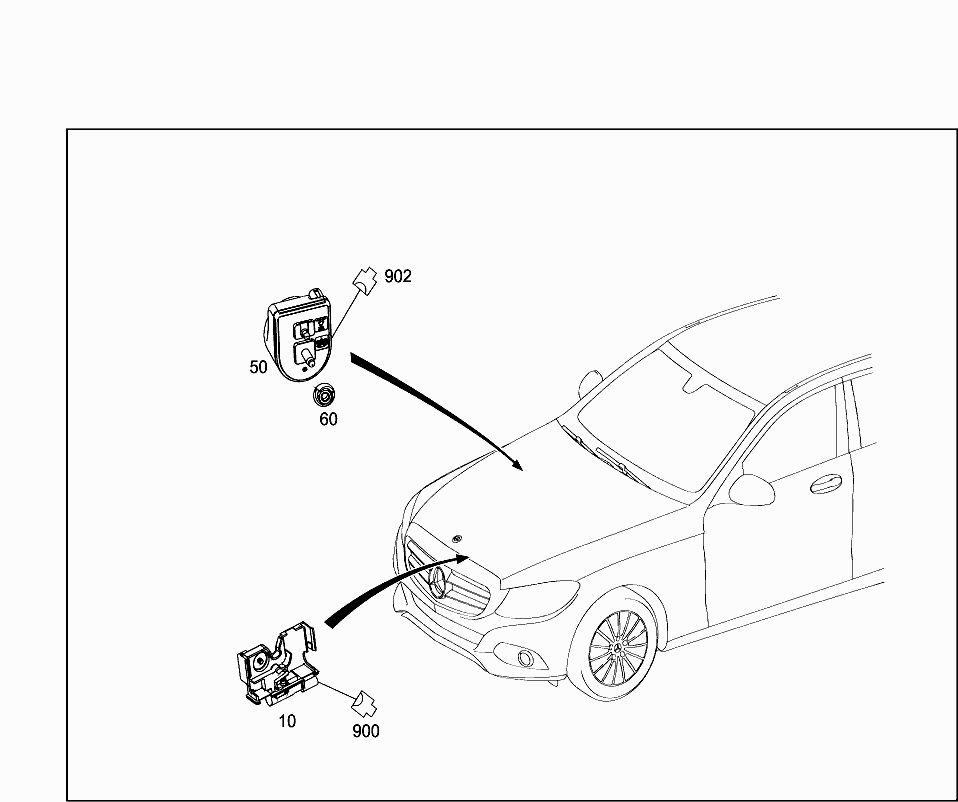 902

50

60

10

900