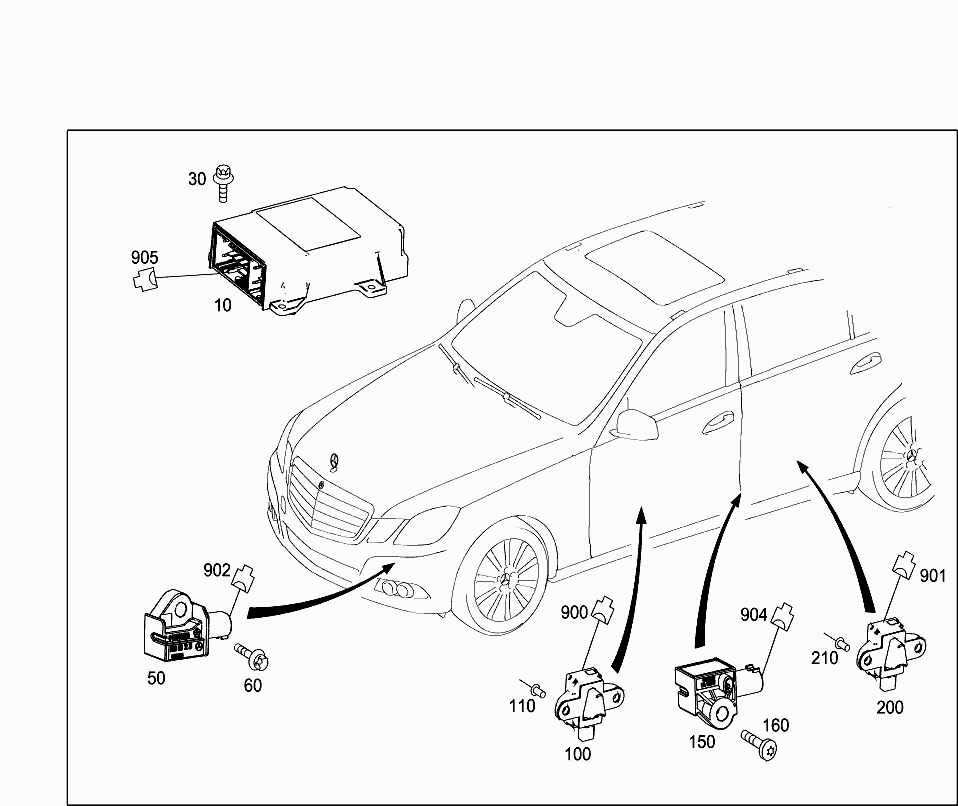 30
905
10
902
50
60
900
110
100
904
150
160
901
210
200