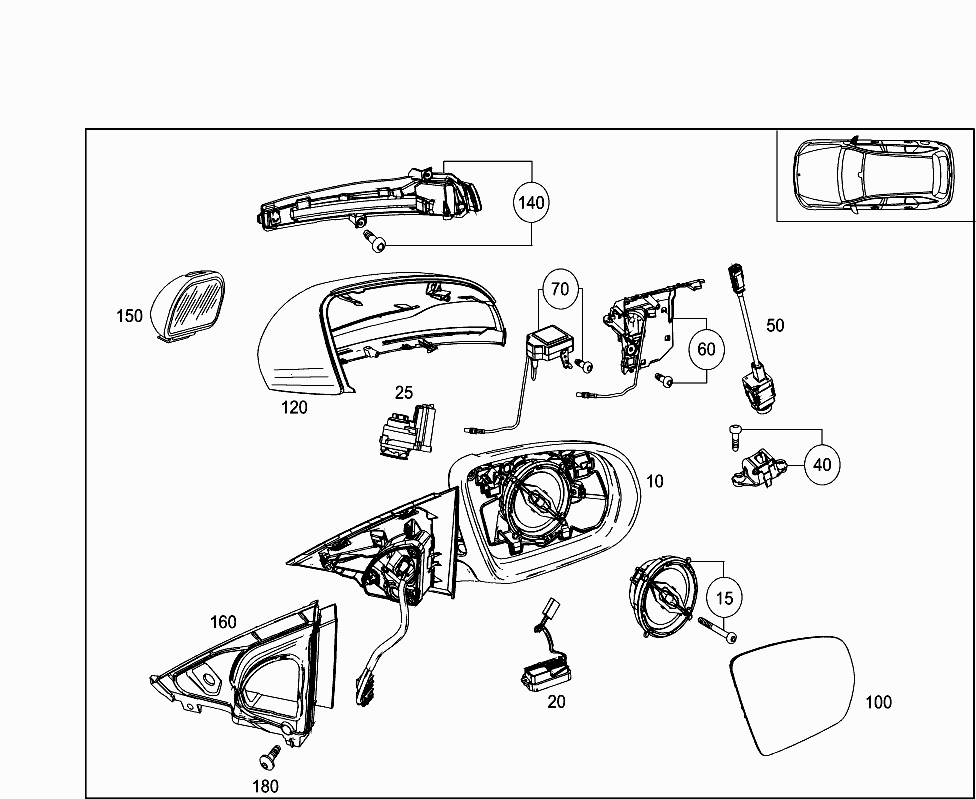 140
150
70
60
50
120
25
40
10
15
160
20
100
180