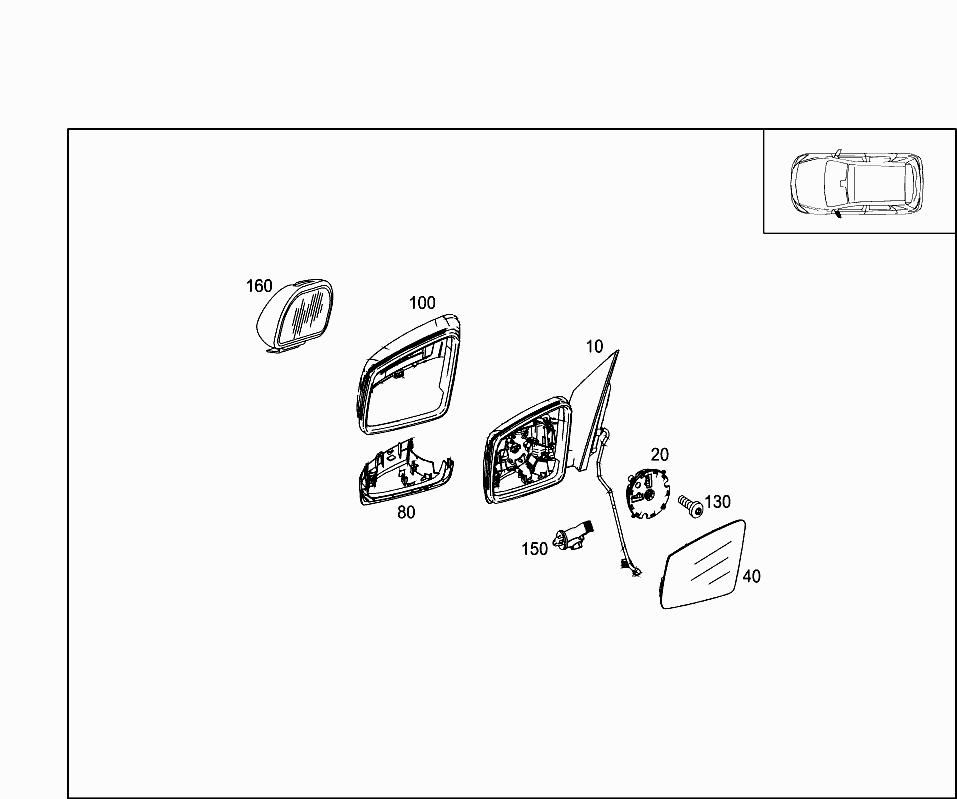 160
100
10
20
130
80
150
40