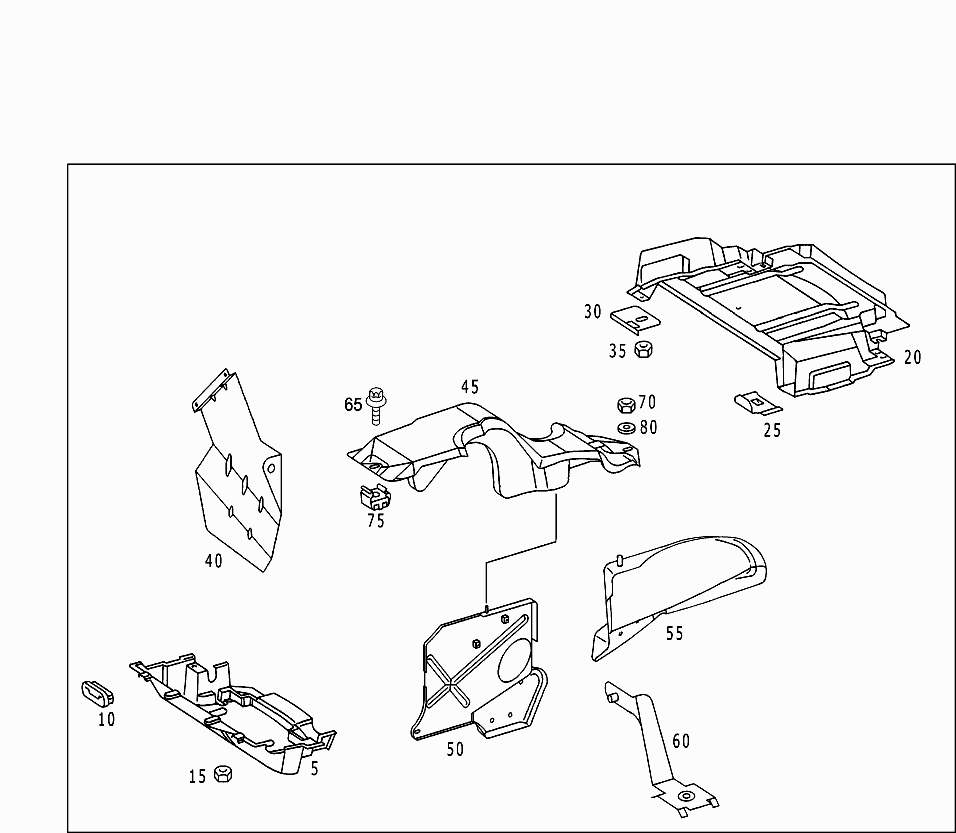 30
35
20
25
65
45
70
80
75
40
55
10
50
60
15
5