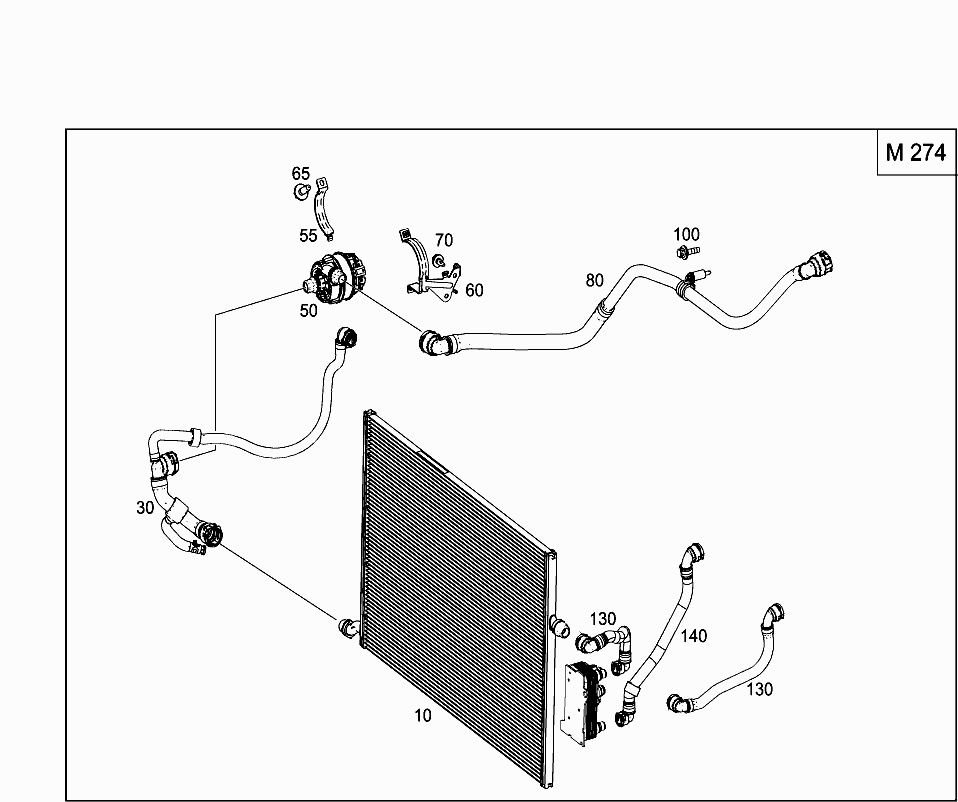 M 274

65
55
70
100
60
80
50
30
130
140
130
10