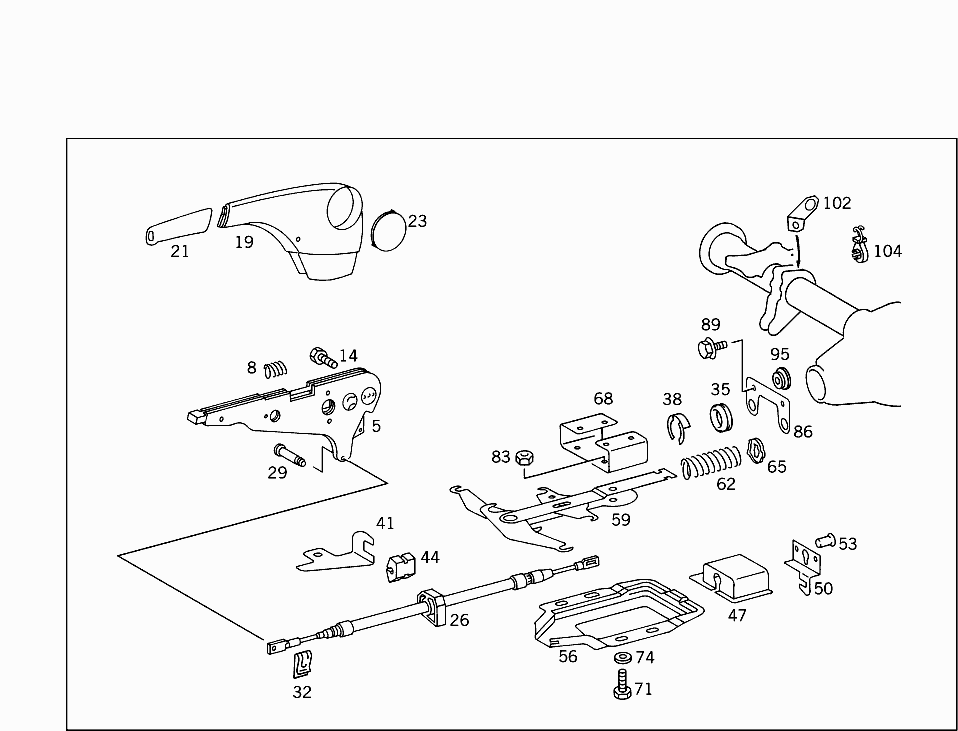 21
19
23
102
104
8
14
89
95
5
68
38
35
86
29
83
65
62
59
41
44
53
50
26
47
56
74
71
32