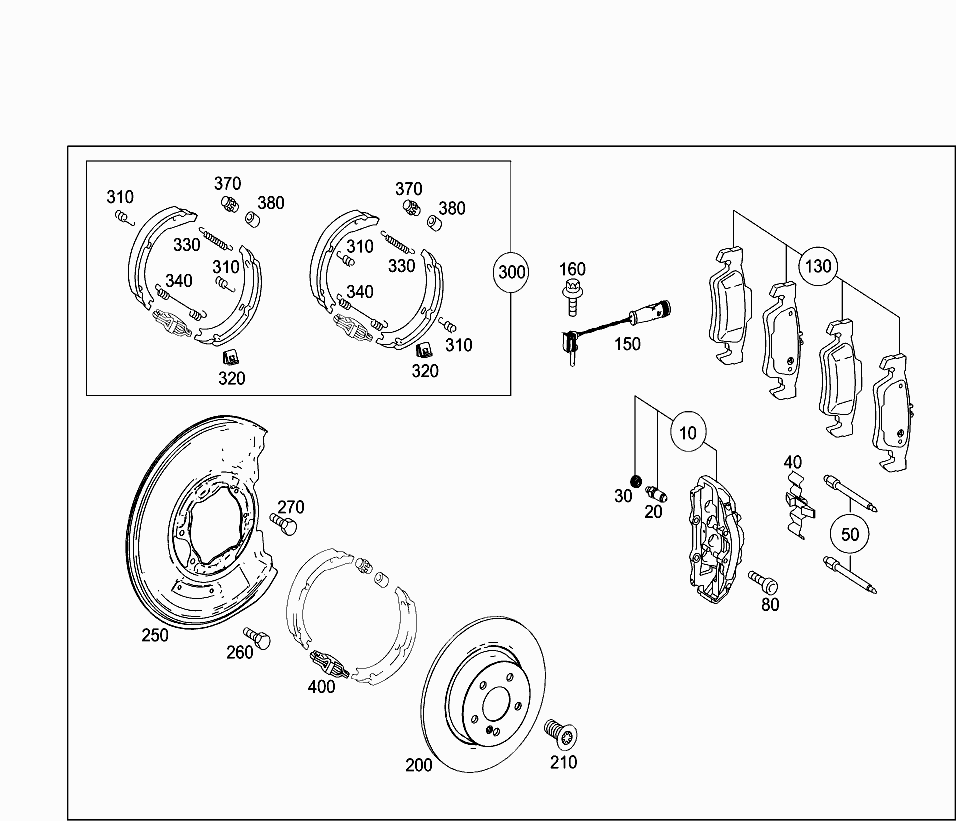 310
370
380
330
310
340
320
370
380
310
330
340
310
320
300
160
150
130
10
30
20
40
50
80
270
250
260
400
200
210