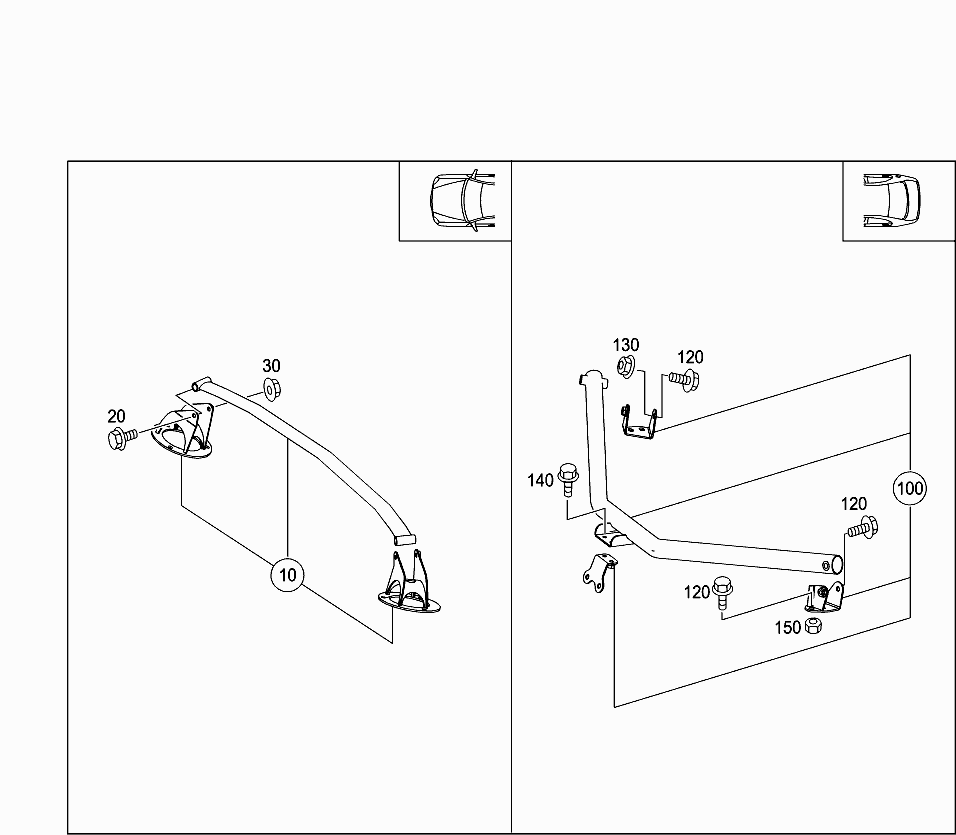 30
20
10

130
120
140
100
120
120
150