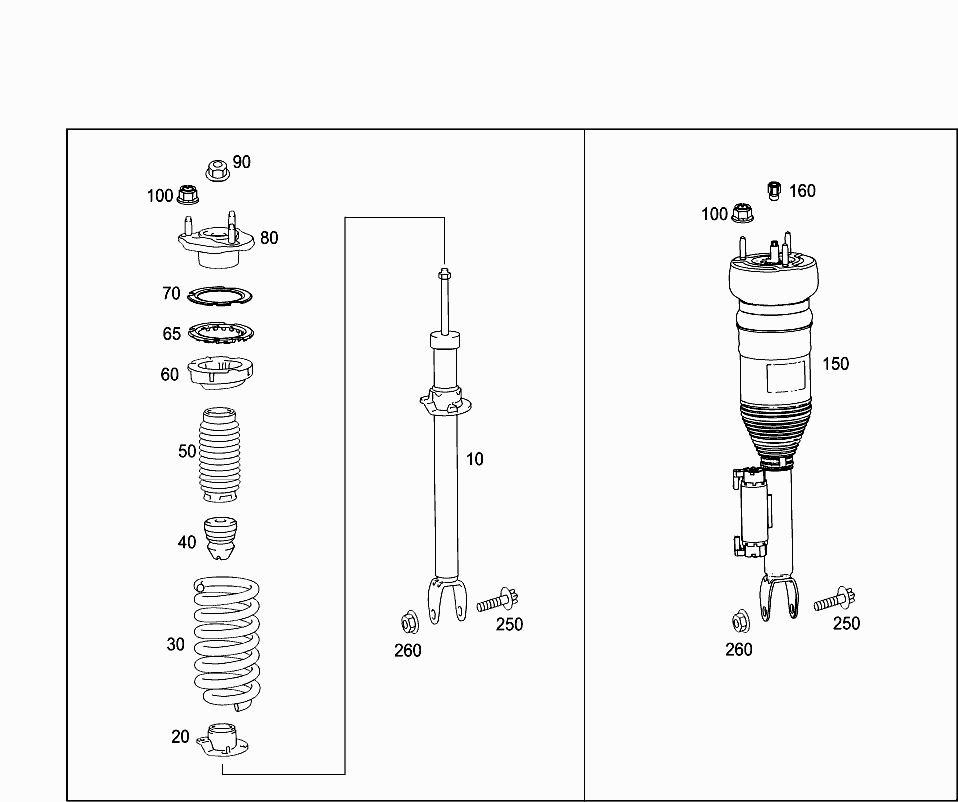 90
100
80
70
65
60
50
40
30
20
10
260
250
160
100
150
260
250