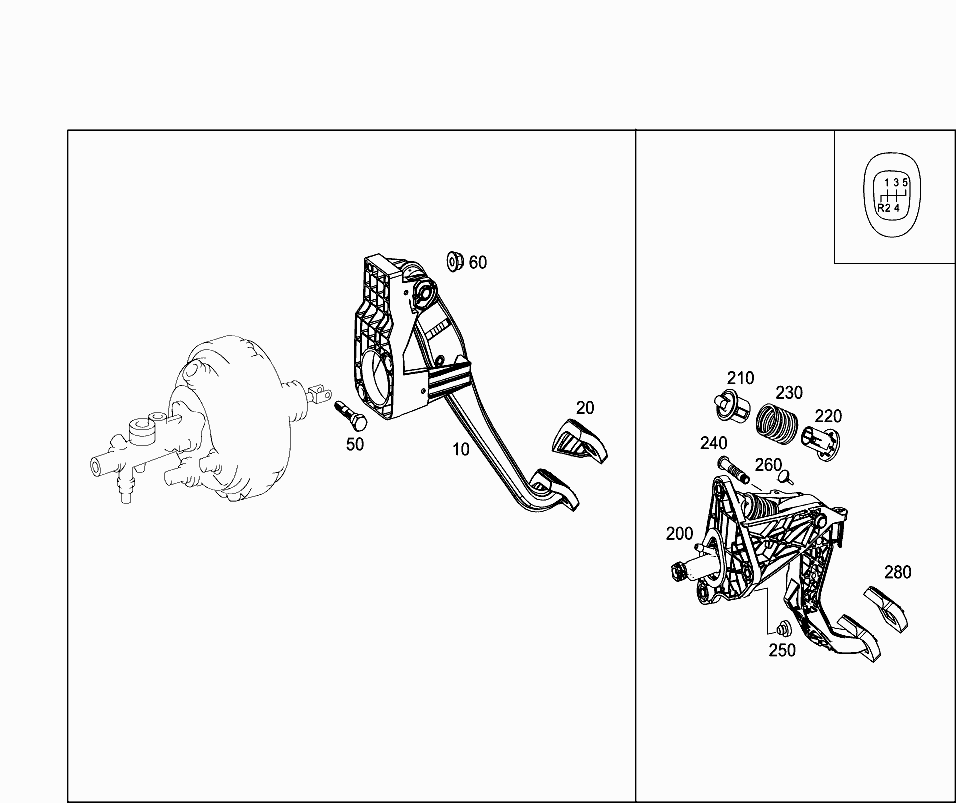 1 3 5
R 2 4

60
20
50
10

210
230
220
240
260
200
280
250