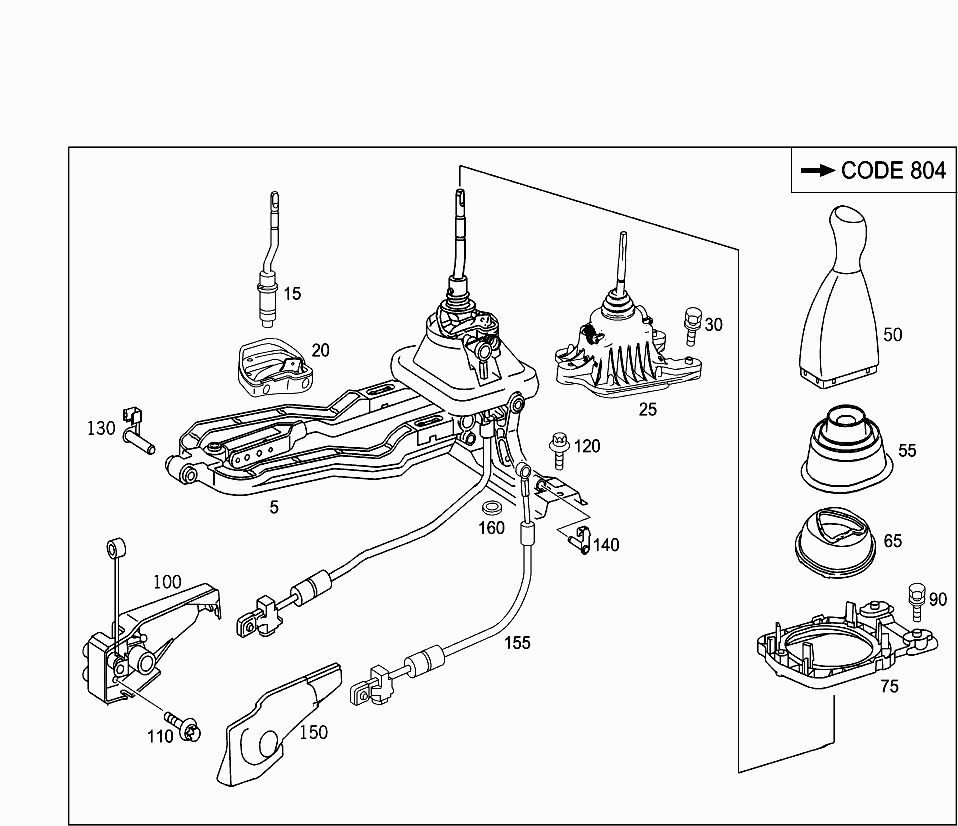 CODE 804

15
20
30
50
25
130
120
55
5
160
140
65
100
90
155
75
110
150