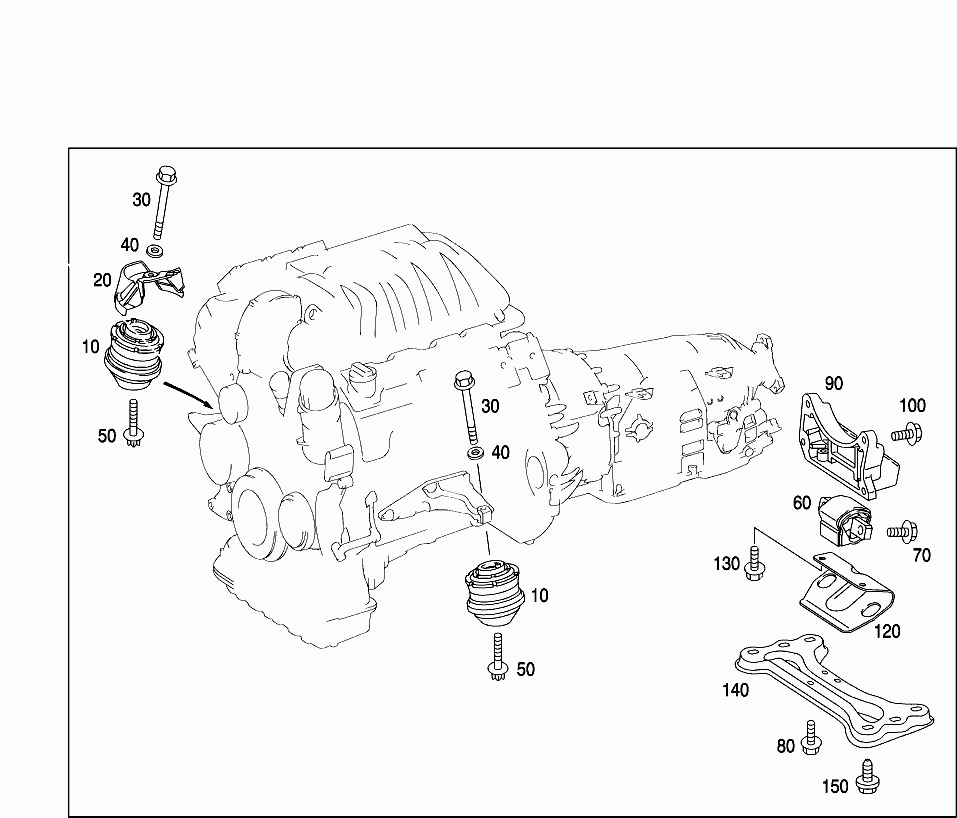 30
40
20
10
50
30
40
10
50
90
100
60
70
130
120
140
80
150