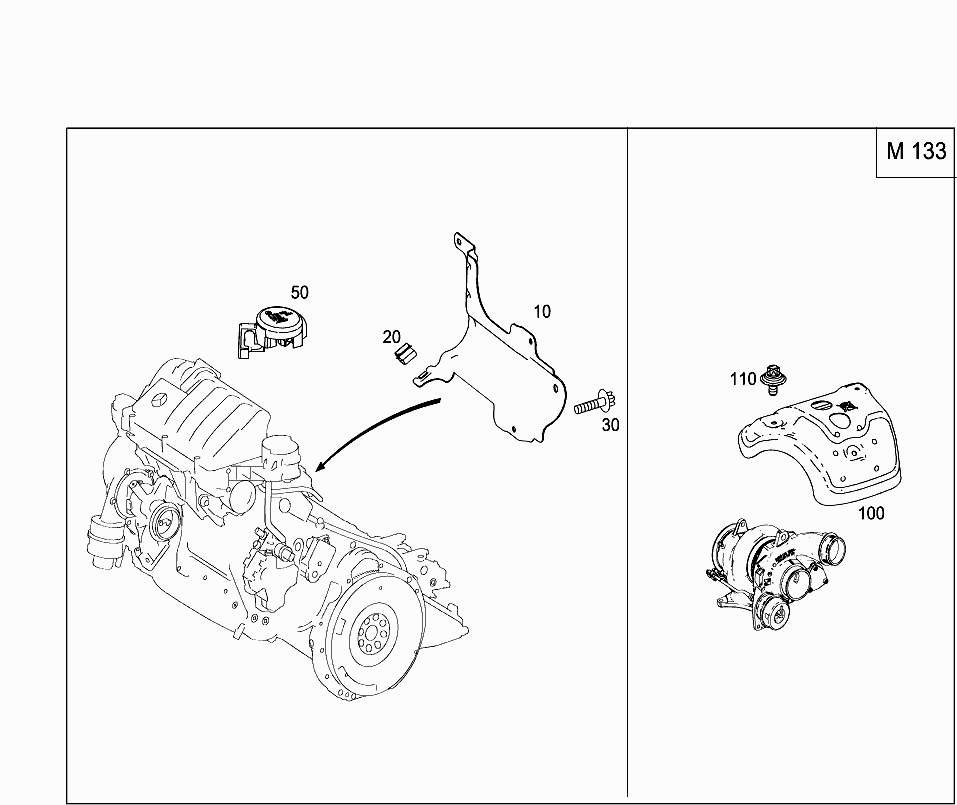 M 133

50

20

10

30

110

100