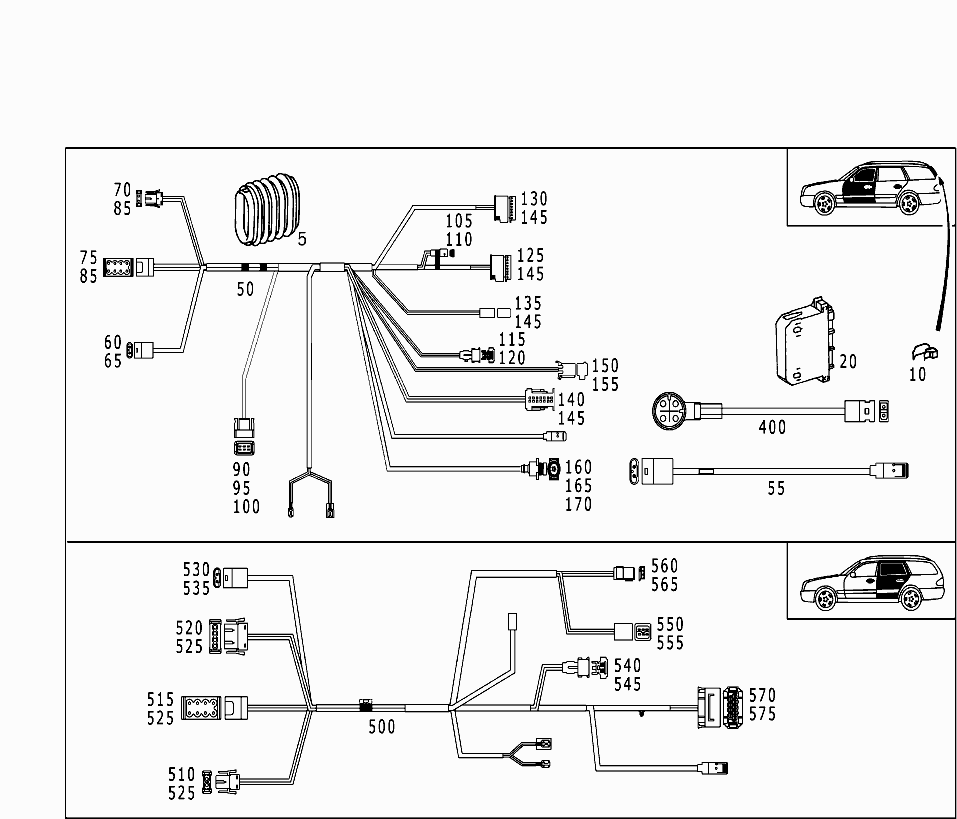 70
85

75
85

60
65

5

50

90
95
100

130
145

105
110

125
145

135
145

115
120

150
155

140
145

160
165
170

20

10

400

55

530
535

520
525

515
525

510
525

500

560
565

550
555

540
545

570
575