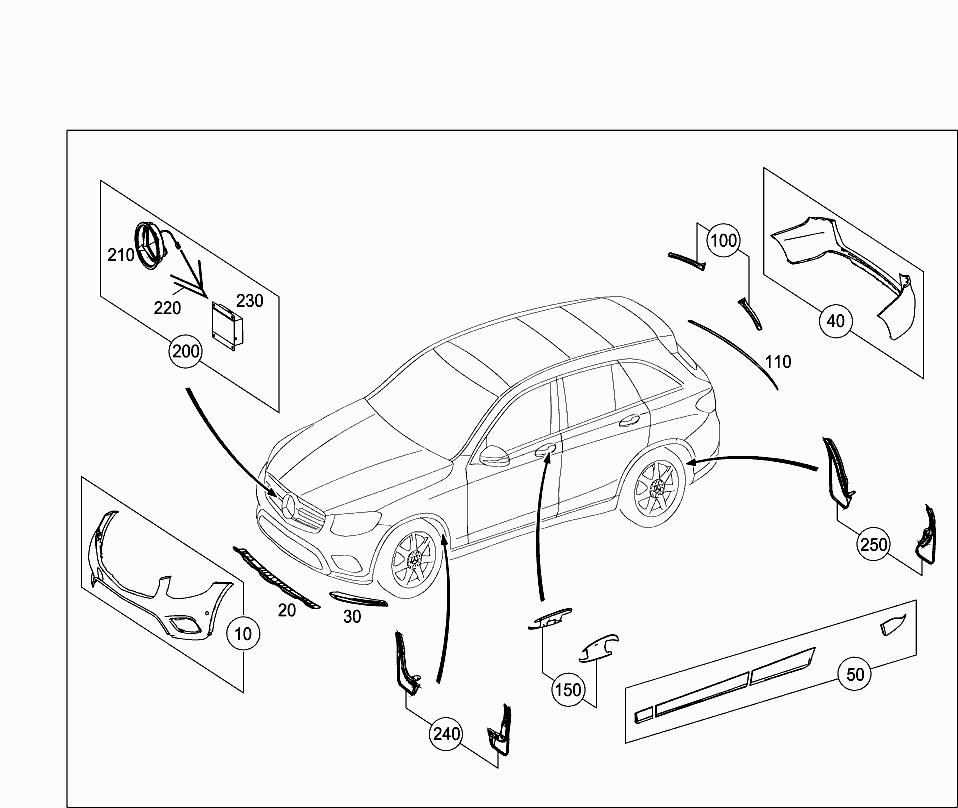 210
220
230
200
100
40
110
250
10
20
30
240
150
50