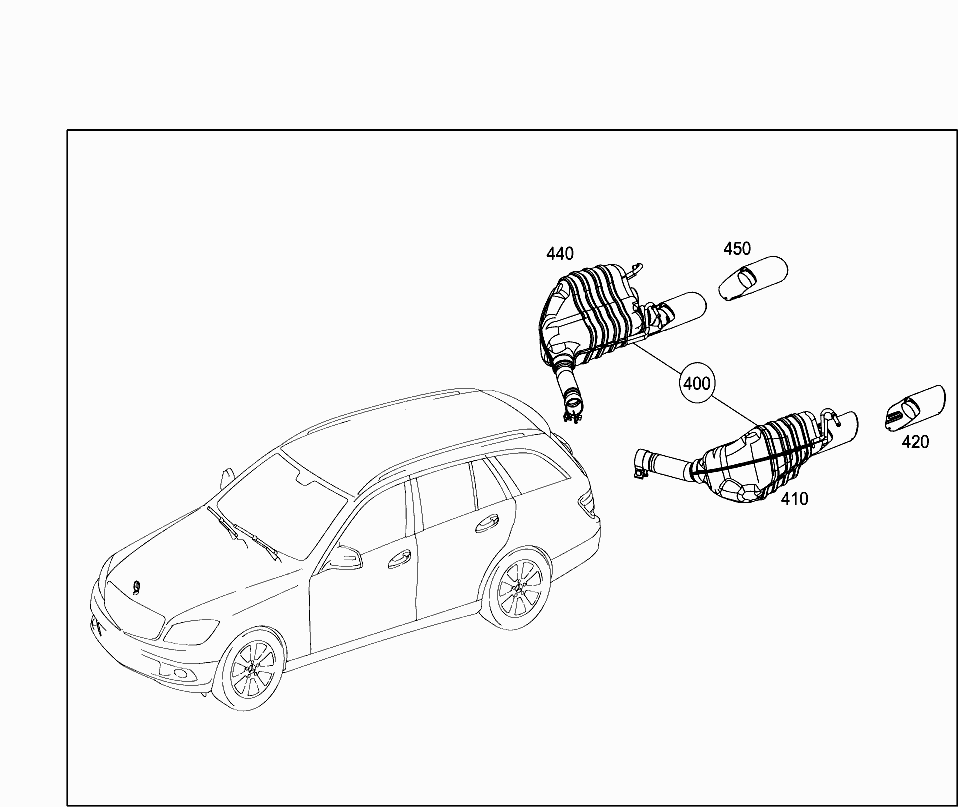 440
450
400
420
410