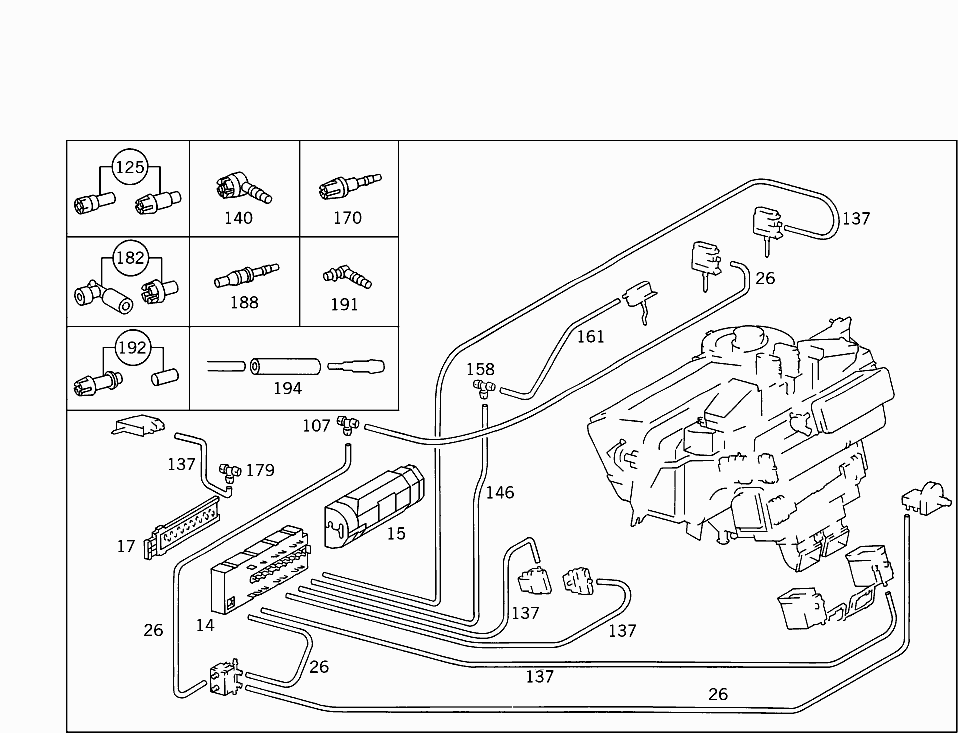 125
140
170
182
188
191
192
194
137
26
161
158
107
137
179
146
17
15
14
26
137
137
26
137
26