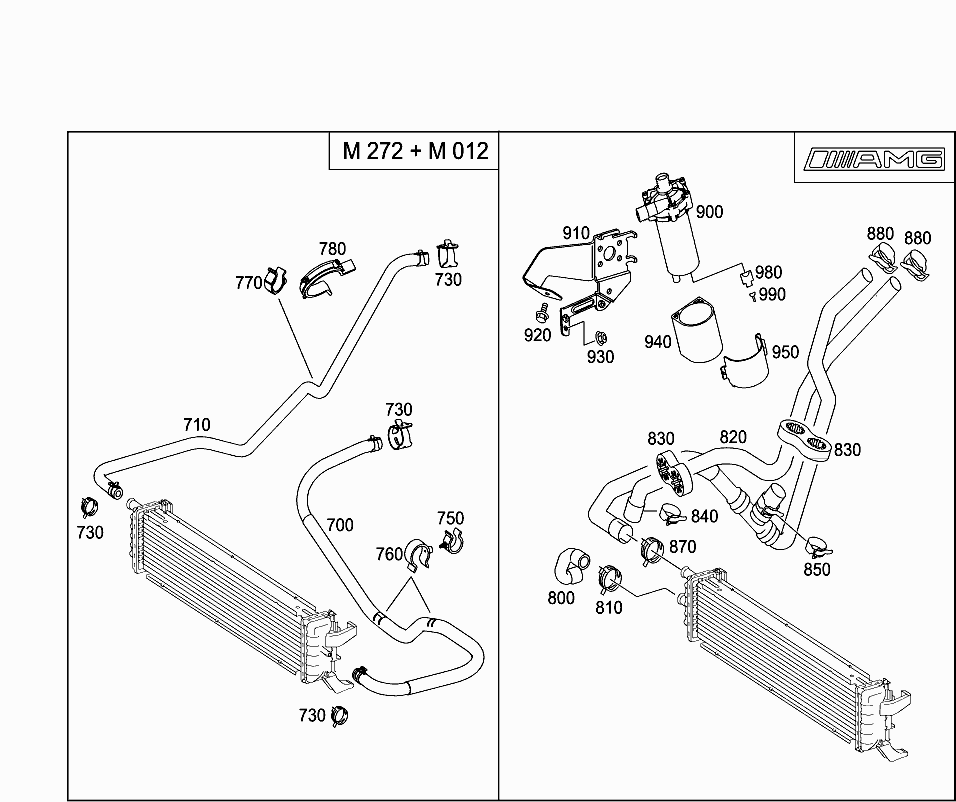 M 272 + M 012

780
770
730
710
730
730
700
750
760
730

AMG

900
910
880
880
980
990
920
930
940
950
830
820
830
840
870
850
800
810