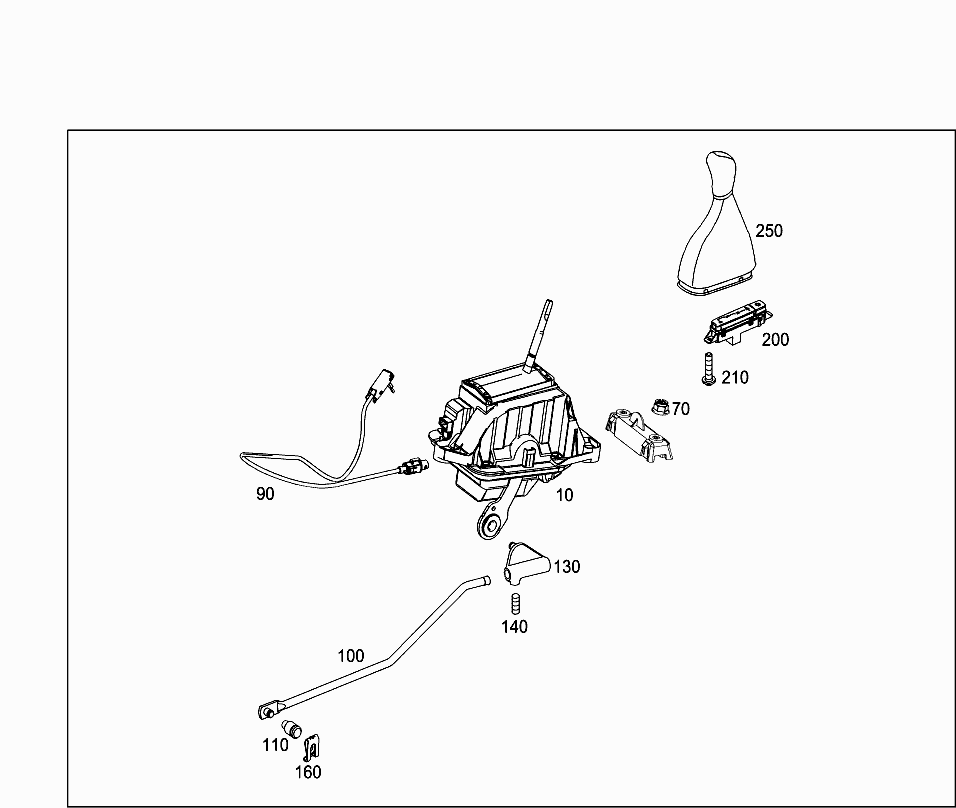 250

200

210

70

90

10

130

140

100

110

160